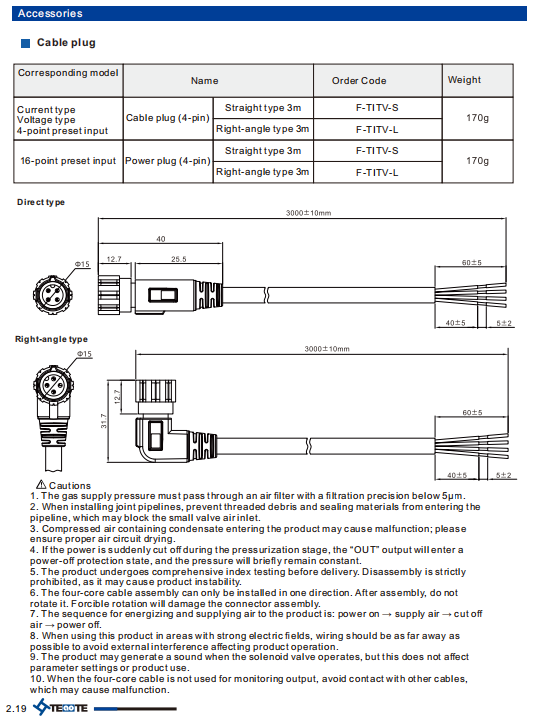 Accessories

Cable plug

| Corresponding model | Name | | Order Code | Weight |
|---|---|---|---|---|
| Current type Voltage type 4-point preset input | Cable plug (4-pin) | Straight type 3m | F-TITV-S | 170g |
| | | Right-angle type 3m | F-TITV-L | |
| 16-point preset input | Power plug (4-pin) | Straight type 3m | F-TITV-S | 170g |
| | | Right-angle type 3m | F-TITV-L | |

Direct type

3000±10mm
40
12.7
25.5
Φ15
60±5
40±5
5±2

Right-angle type

Φ15
3000±10mm
12.7
31.7
60±5
40±5
5±2

⚠ Cautions
1. The gas supply pressure must pass through an air filter with a filtration precision below 5μm.
2. When installing joint pipelines, prevent threaded debris and sealing materials from entering the pipeline, which may block the small valve air inlet.
3. Compressed air containing condensate entering the product may cause malfunction; please ensure proper air circuit drying.
4. If the power is suddenly cut off during the pressurization stage, the "OUT" output will enter a power-off protection state, and the pressure will briefly remain constant.
5. The product undergoes comprehensive index testing before delivery. Disassembly is strictly prohibited, as it may cause product instability.
6. The four-core cable assembly can only be installed in one direction. After assembly, do not rotate it. Forcible rotation will damage the connector assembly.
7. The sequence for energizing and supplying air to the product is: power on → supply air → cut off air → power off.
8. When using this product in areas with strong electric fields, wiring should be as far away as possible to avoid external interference affecting product operation.
9. The product may generate a sound when the solenoid valve operates, but this does not affect parameter settings or product use.
10. When the four-core cable is not used for monitoring output, avoid contact with other cables, which may cause malfunction.

2.19 TECOTE